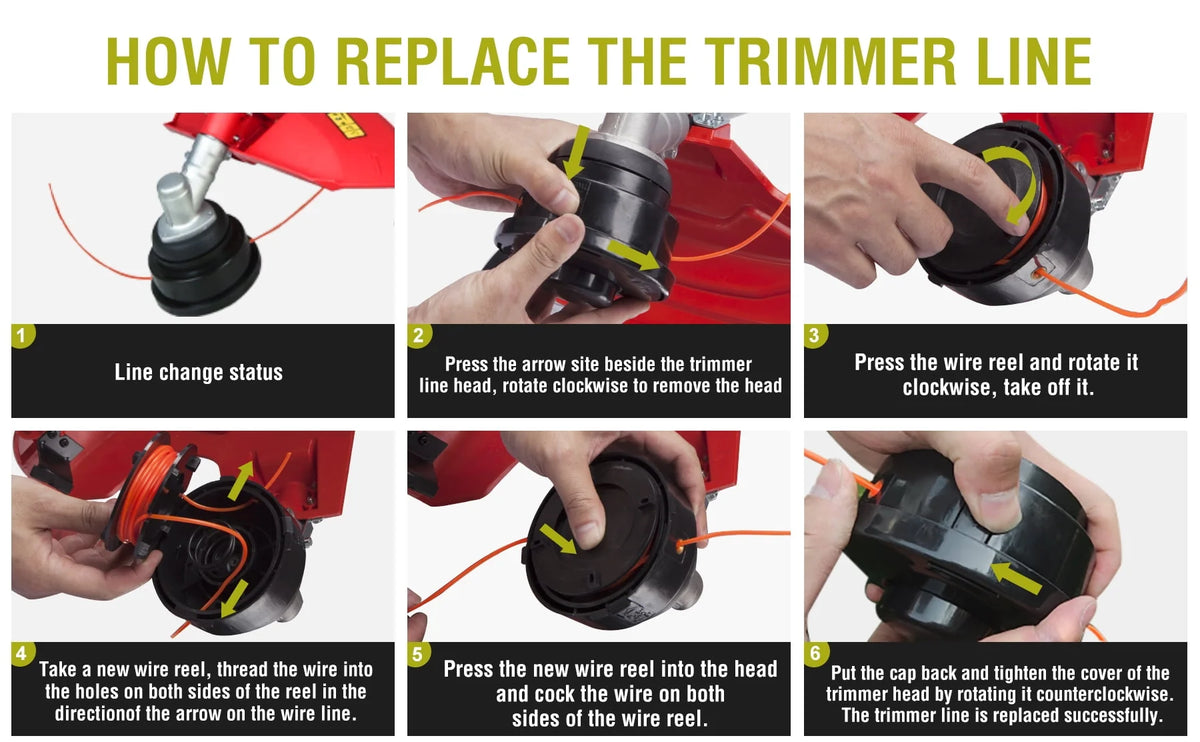 HOW TO REPLACE THE TRIMMER LINE

1
Line change status

2
Press the arrow site beside the trimmer line head, rotate clockwise to remove the head

3
Press the wire reel and rotate it clockwise, take off it.

4
Take a new wire reel, thread the wire into the holes on both sides of the reel in the directionof the arrow on the wire line.

5
Press the new wire reel into the head and cock the wire on both sides of the wire reel.

6
Put the cap back and tighten the cover of the trimmer head by rotating it counterclockwise. The trimmer line is replaced successfully.